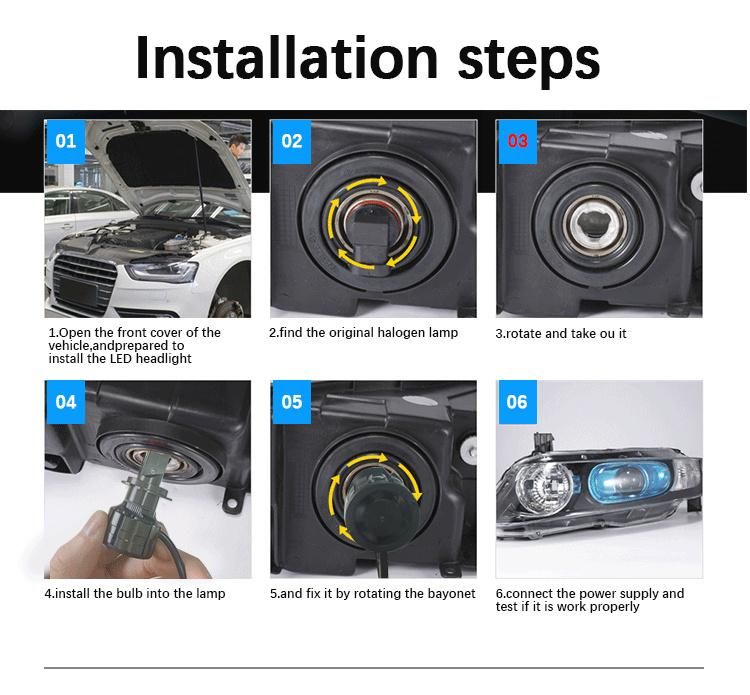 Installation steps

01

1.Open the front cover of the vehicle,andprepared to install the LED headlight

02

2.find the original halogen lamp

03

3.rotate and take ou it

04

4.install the bulb into the lamp

05

5.and fix it by rotating the bayonet

06

6.connect the power supply and test if it is work properly