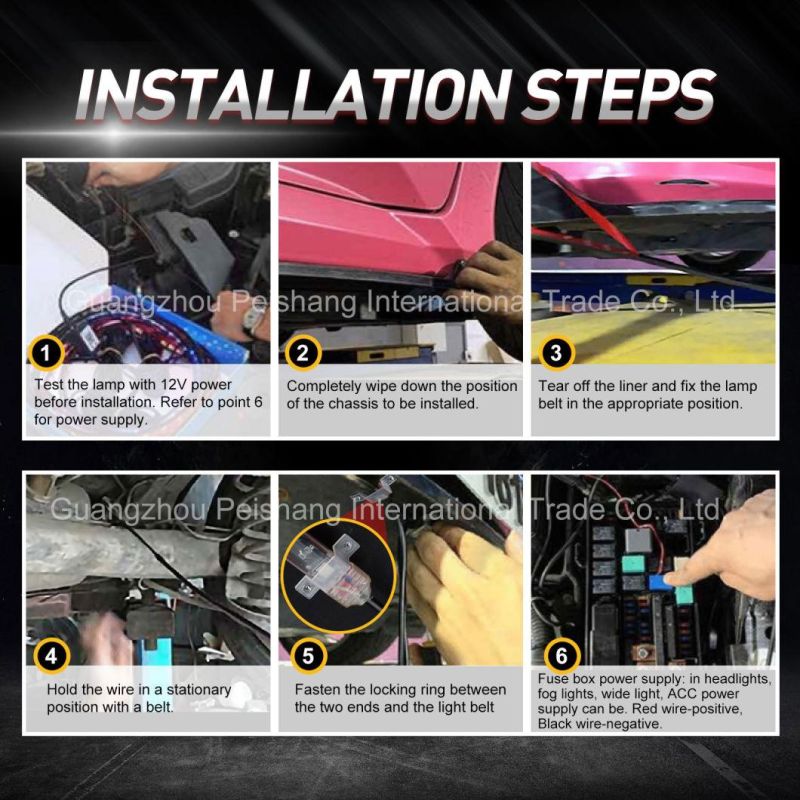 INSTALLATION STEPS

Guangzhou Peishang International Trade Co., Ltd.

1
Test the lamp with 12V power before installation. Refer to point 6 for power supply.

2
Completely wipe down the position of the chassis to be installed.

3
Tear off the liner and fix the lamp belt in the appropriate position.

Guangzhou Peishang International Trade Co., Ltd.

4
Hold the wire in a stationary position with a belt.

5
Fasten the locking ring between the two ends and the light belt

6
Fuse box power supply: in headlights, fog lights, wide light, ACC power supply can be. Red wire-positive, Black wire-negative.