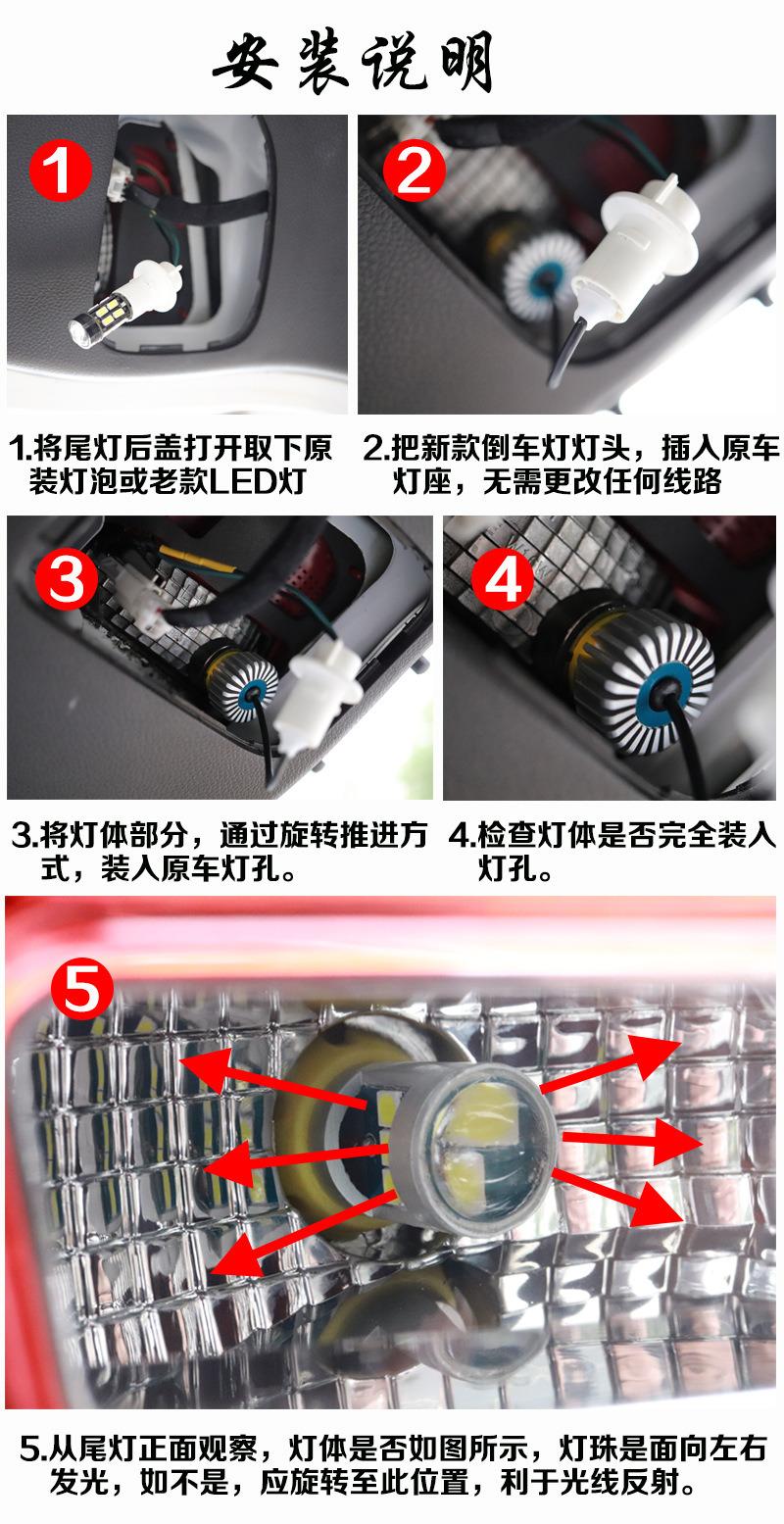 安装说明

1

2

1.将尾灯后盖打开取下原装灯泡或老款LED灯

2.把新款倒车灯灯头，插入原车灯座，无需更改任何线路

3

4

3.将灯体部分，通过旋转推进方式，装入原车灯孔。

4.检查灯体是否完全装入灯孔。

5

5.从尾灯正面观察，灯体是否如图所示，灯珠是面向左右发光，如不是，应旋转至此位置，利于光线反射。