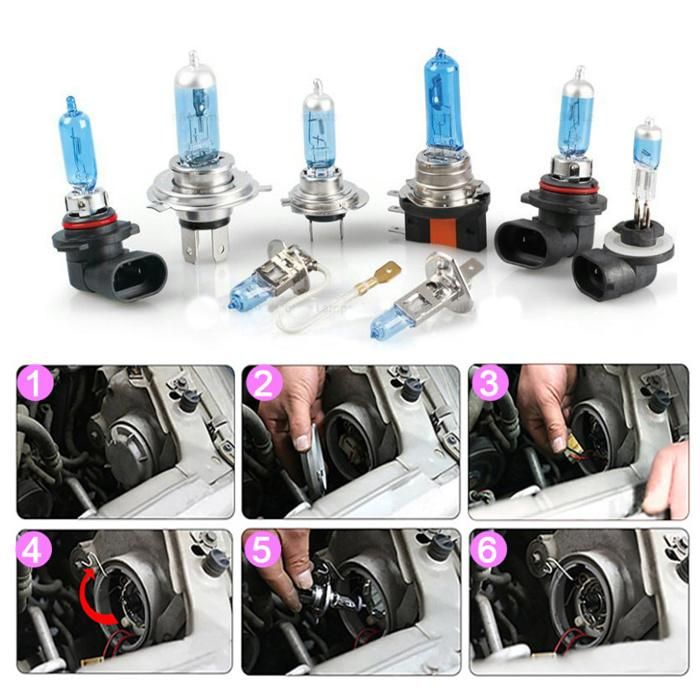 1

2

3

4

5

6