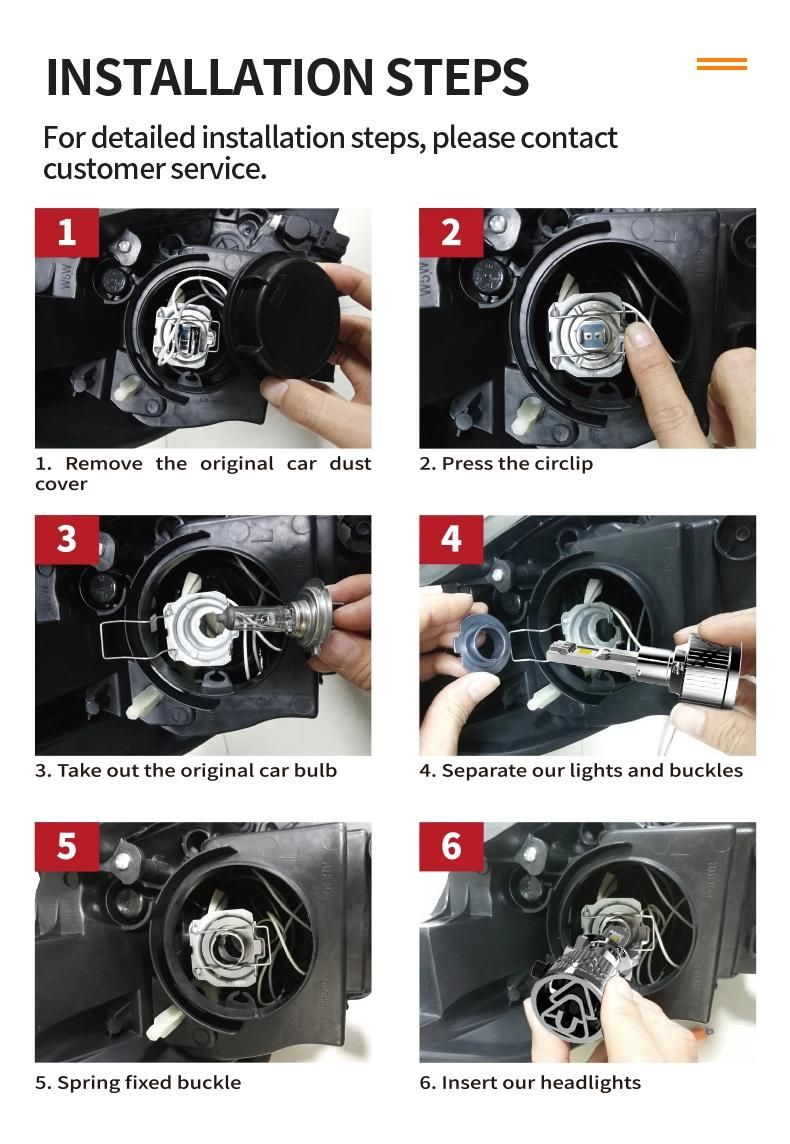 INSTALLATION STEPS

For detailed installation steps, please contact customer service.

1

1. Remove the original car dust cover

2

2. Press the circlip

3

3. Take out the original car bulb

4

4. Separate our lights and buckles

5

5. Spring fixed buckle

6

6. Insert our headlights