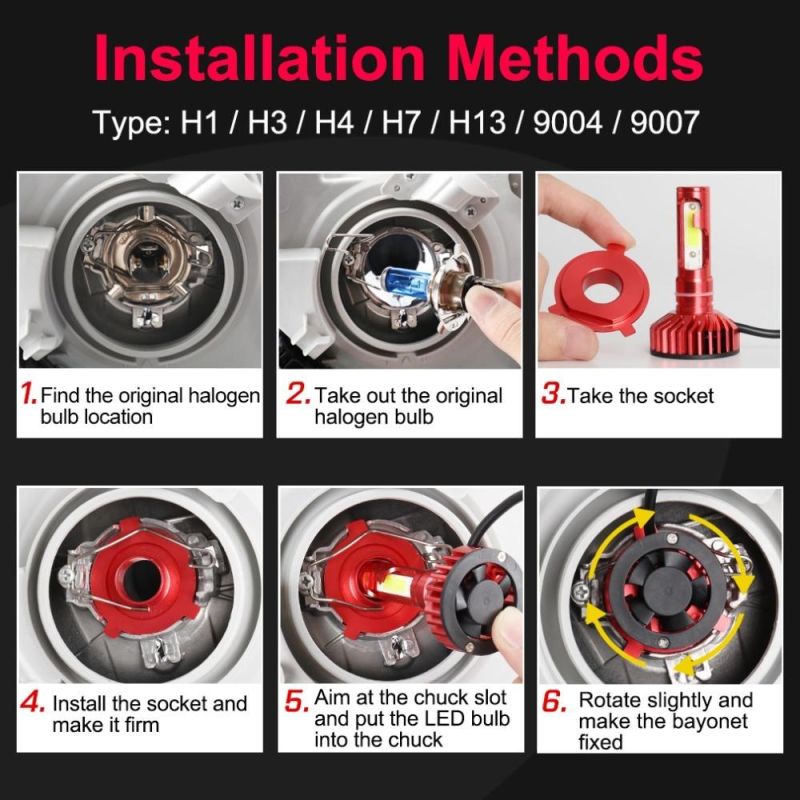 Installation Methods

Type: H1 / H3 / H4 / H7 / H13 / 9004 / 9007

1. Find the original halogen bulb location

2. Take out the original halogen bulb

3. Take the socket

4. Install the socket and make it firm

5. Aim at the chuck slot and put the LED bulb into the chuck

6. Rotate slightly and make the bayonet fixed