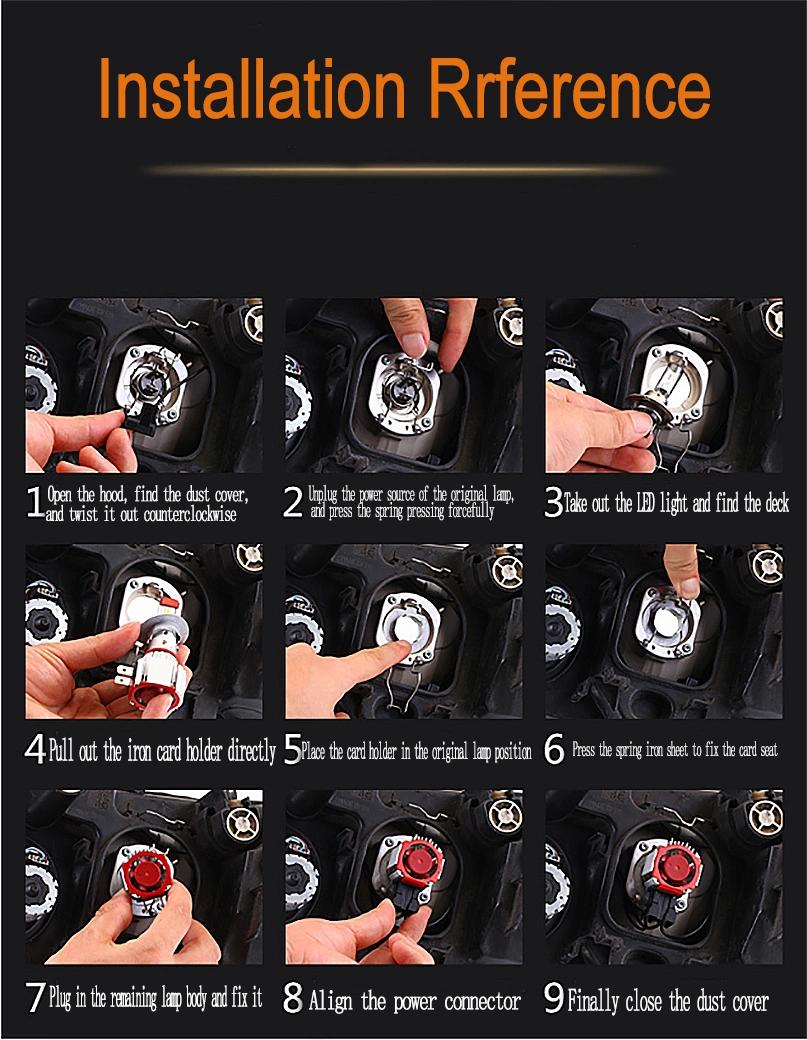 Installation Rrference

1 Open the hood, find the dust cover, and twist it out counterclockwise

2 Unplug the power source of the original lamp, and press the spring pressing forcefully

3 Take out the LED light and find the deck

4 Pull out the iron card holder directly

5 Place the card holder in the original lamp position

6 Press the spring iron sheet to fix the card seat

7 Plug in the remaining lamp body and fix it

8 Align the power connector

9 Finally close the dust cover