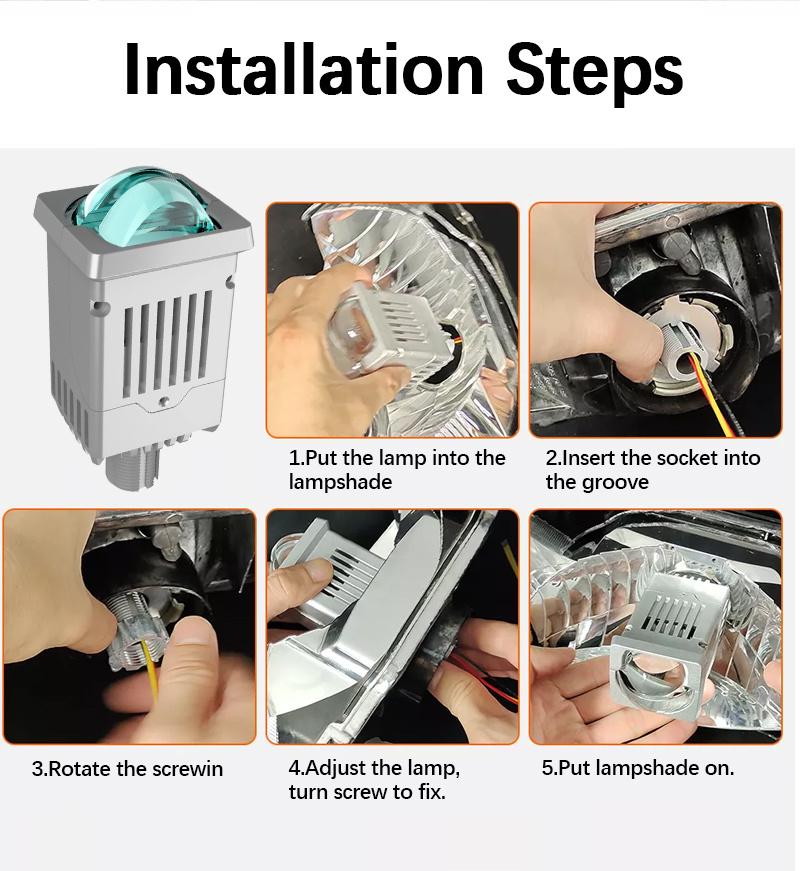 Installation Steps

1.Put the lamp into the lampshade

2.Insert the socket into the groove

3.Rotate the screwin

4.Adjust the lamp, turn screw to fix.

5.Put lampshade on.